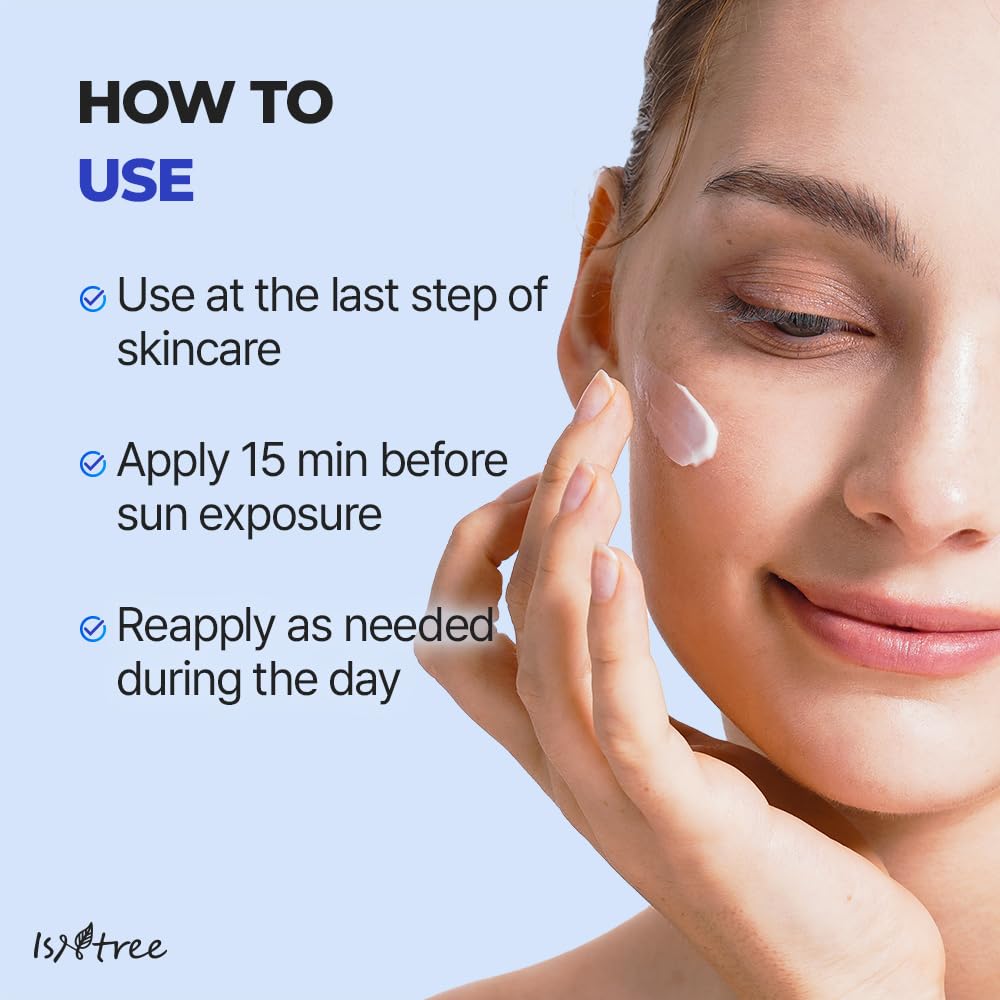 HOW TO
USE

Use at the last step of skincare

Apply 15 min before sun exposure

Reapply as needed during the day

Isntree