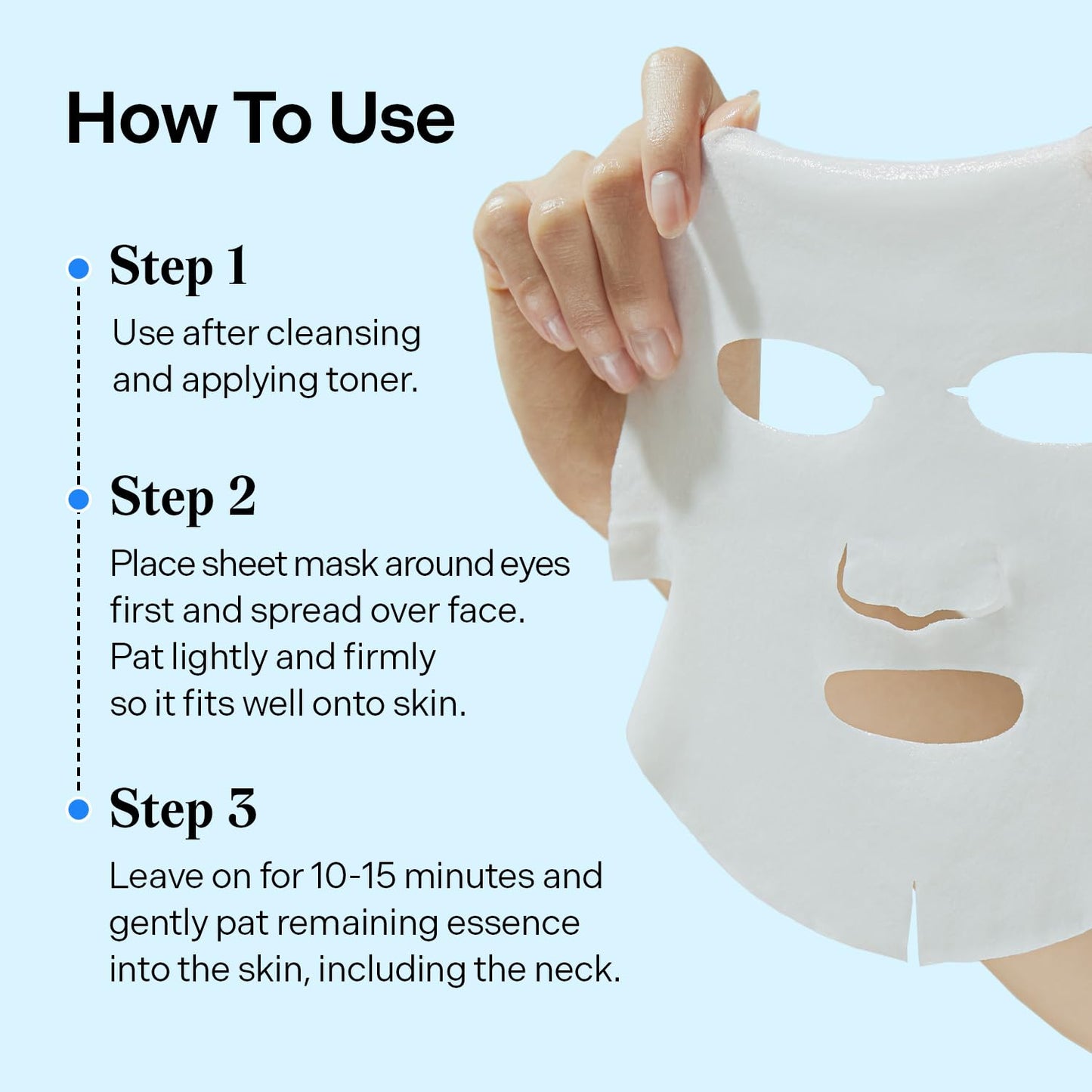 How To Use

Step 1

Use after cleansing and applying toner.

Step 2

Place sheet mask around eyes first and spread over face. Pat lightly and firmly so it fits well onto skin.

Step 3

Leave on for 10-15 minutes and gently pat remaining essence into the skin, including the neck.