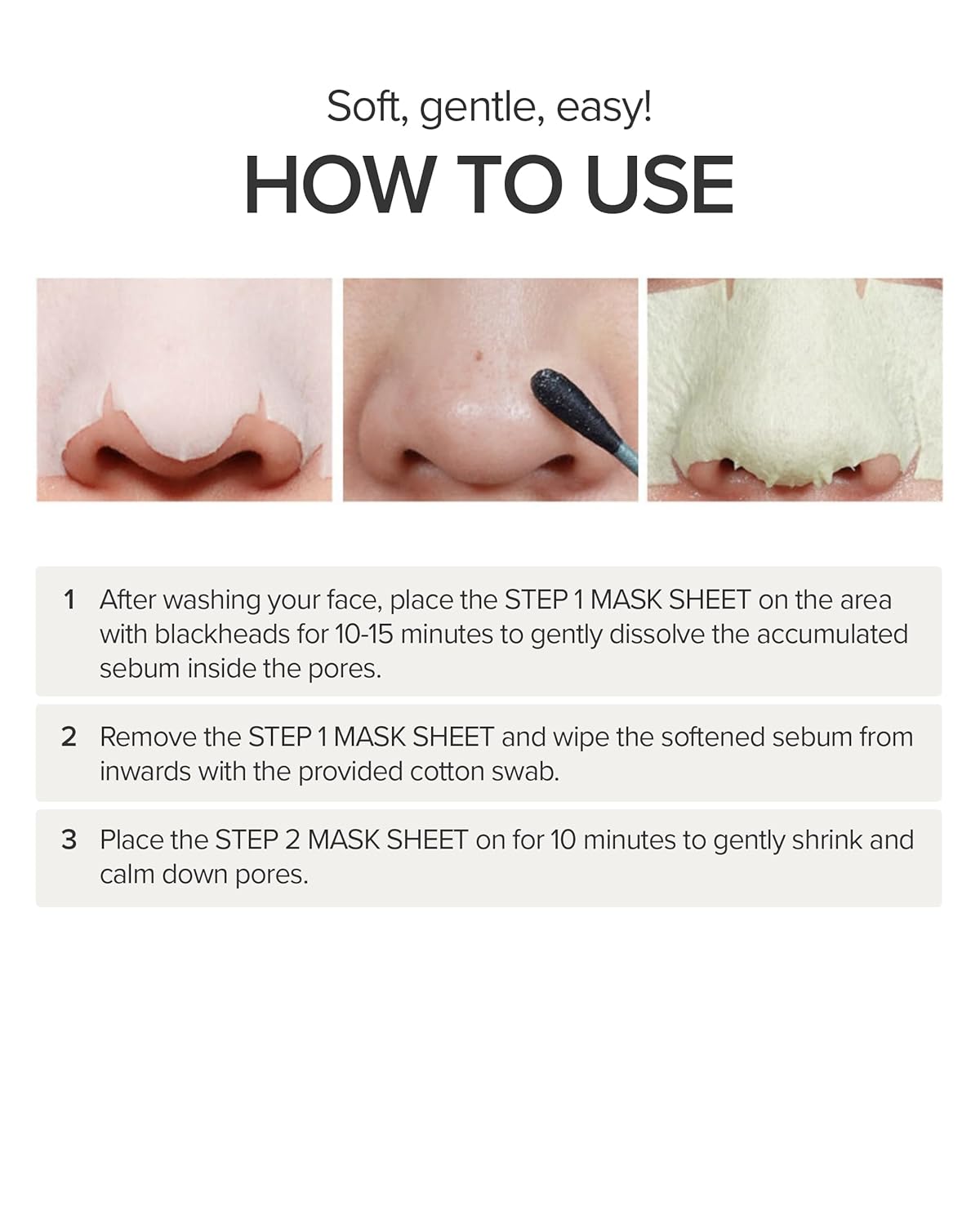 Soft, gentle, easy!

HOW TO USE

1 After washing your face, place the STEP 1 MASK SHEET on the area with blackheads for 10-15 minutes to gently dissolve the accumulated sebum inside the pores.

2 Remove the STEP 1 MASK SHEET and wipe the softened sebum from inwards with the provided cotton swab.

3 Place the STEP 2 MASK SHEET on for 10 minutes to gently shrink and calm down pores.