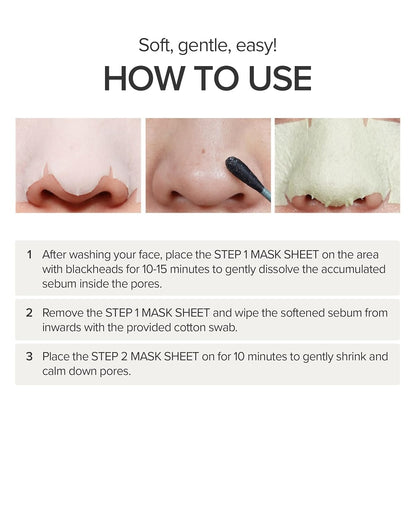 Soft, gentle, easy!

HOW TO USE

1 After washing your face, place the STEP 1 MASK SHEET on the area with blackheads for 10-15 minutes to gently dissolve the accumulated sebum inside the pores.

2 Remove the STEP 1 MASK SHEET and wipe the softened sebum from inwards with the provided cotton swab.

3 Place the STEP 2 MASK SHEET on for 10 minutes to gently shrink and calm down pores.