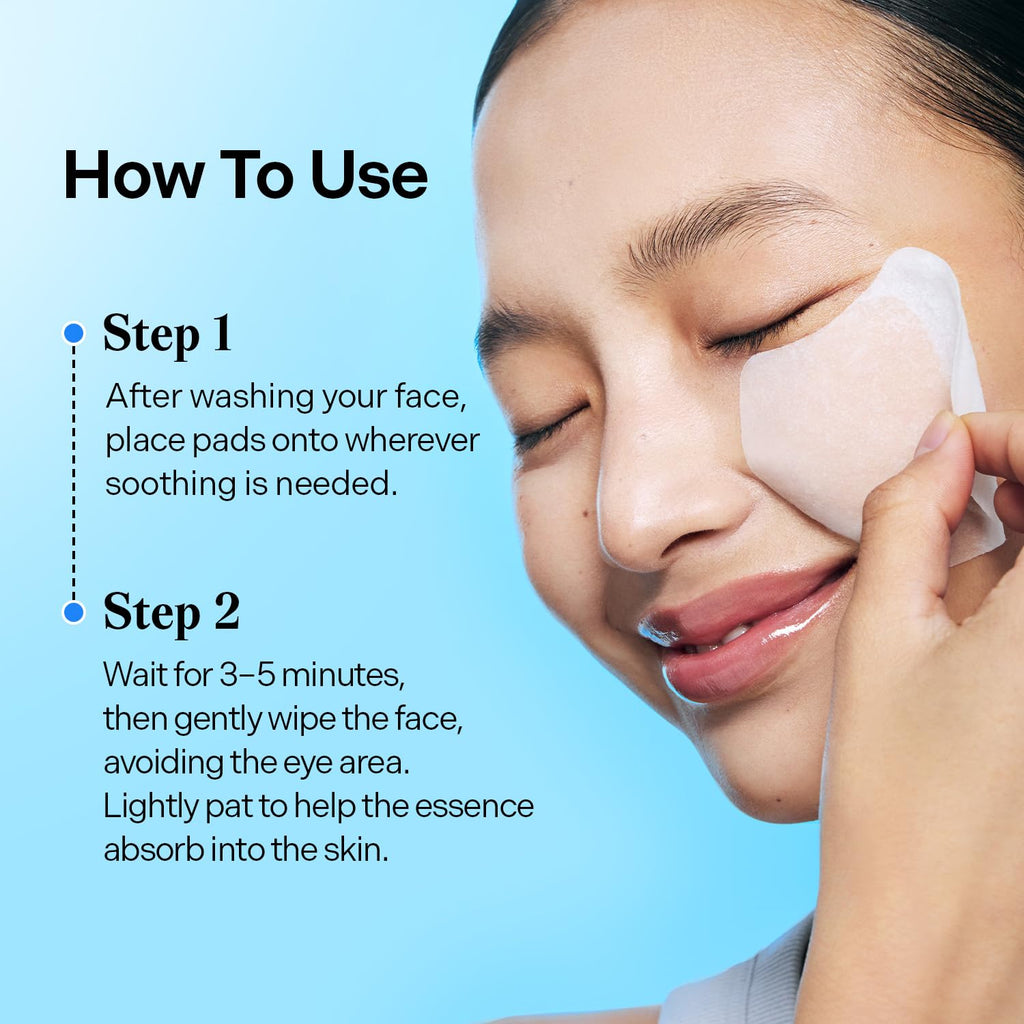 How To Use

Step 1

After washing your face, place pads onto wherever soothing is needed.

Step 2

Wait for 3–5 minutes, then gently wipe the face, avoiding the eye area. Lightly pat to help the essence absorb into the skin.