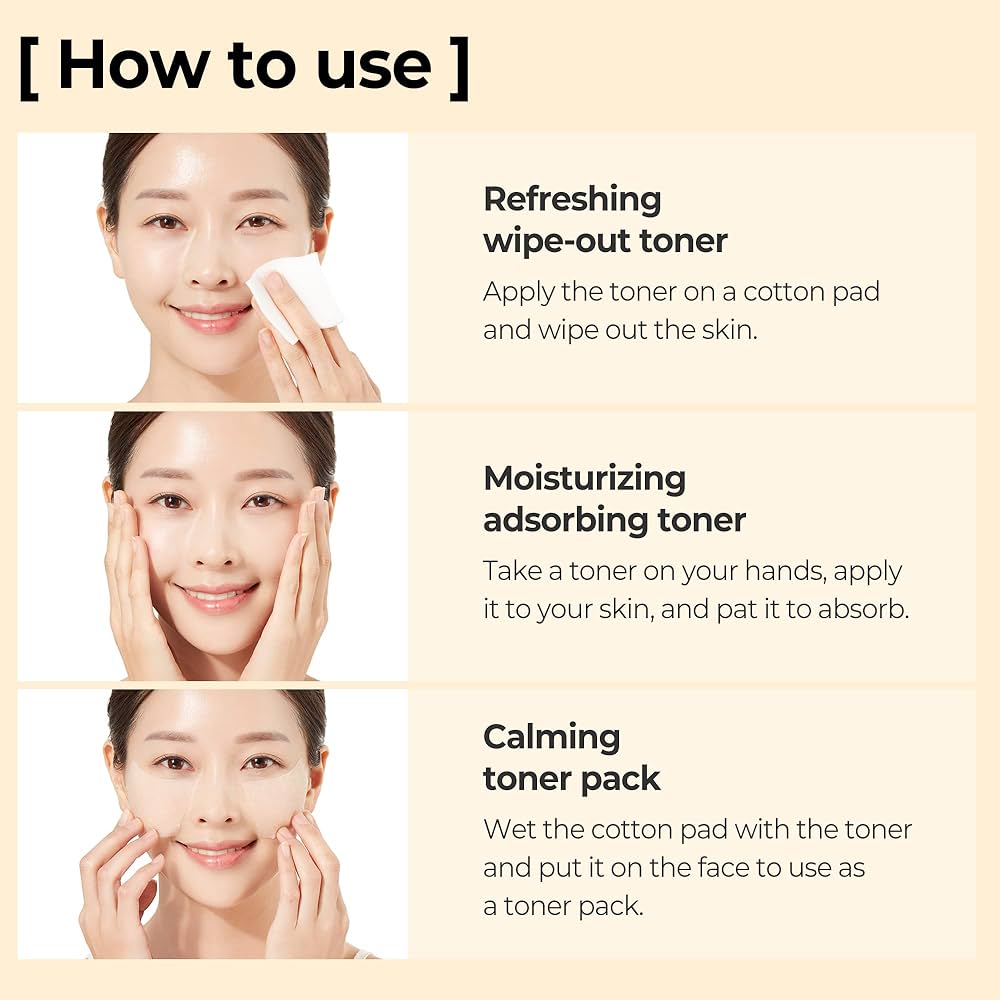 [ How to use ]

Refreshing wipe-out toner

Apply the toner on a cotton pad and wipe out the skin.

Moisturizing adsorbing toner

Take a toner on your hands, apply it to your skin, and pat it to absorb.

Calming toner pack

Wet the cotton pad with the toner and put it on the face to use as a toner pack.