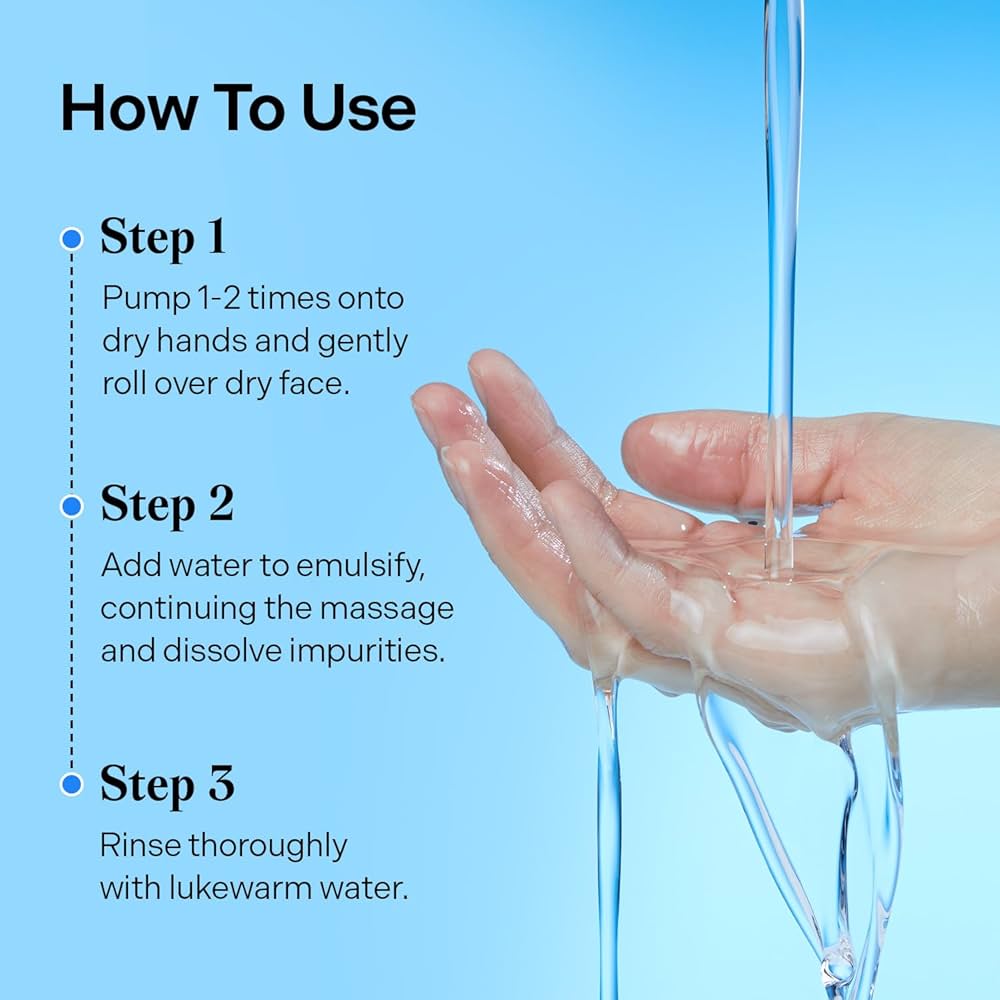 How To Use

Step 1

Pump 1-2 times onto dry hands and gently roll over dry face.

Step 2

Add water to emulsify, continuing the massage and dissolve impurities.

Step 3

Rinse thoroughly with lukewarm water.