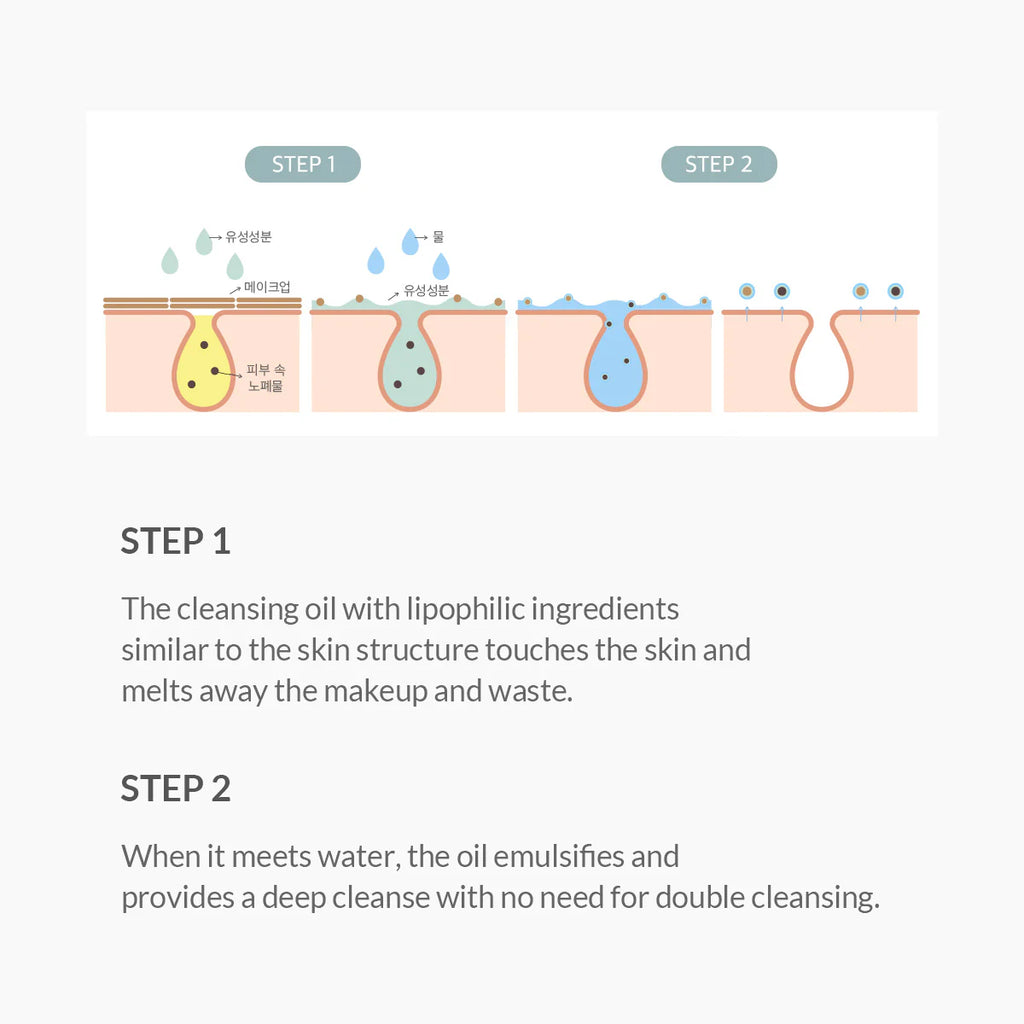 STEP 1

STEP 2

유성성분

메이크업

피부 속 노폐물

물

유성성분

STEP 1

The cleansing oil with lipophilic ingredients similar to the skin structure touches the skin and melts away the makeup and waste.

STEP 2

When it meets water, the oil emulsifies and provides a deep cleanse with no need for double cleansing.